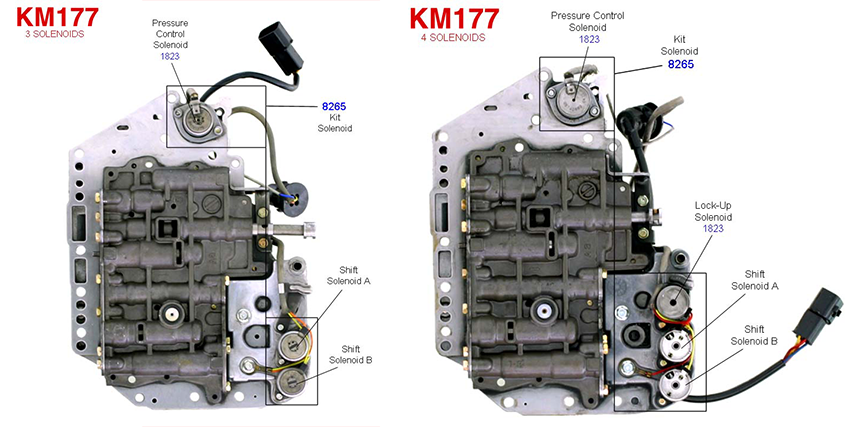 KM177
3 SOLENOIDS

Pressure Control Solenoid
1823

8265
Kit Solenoid

Shift Solenoid A

Shift Solenoid B

KM177
4 SOLENOIDS

Pressure Control Solenoid
1823

Kit Solenoid
8265

Lock-Up Solenoid
1823

Shift Solenoid A

Shift Solenoid B