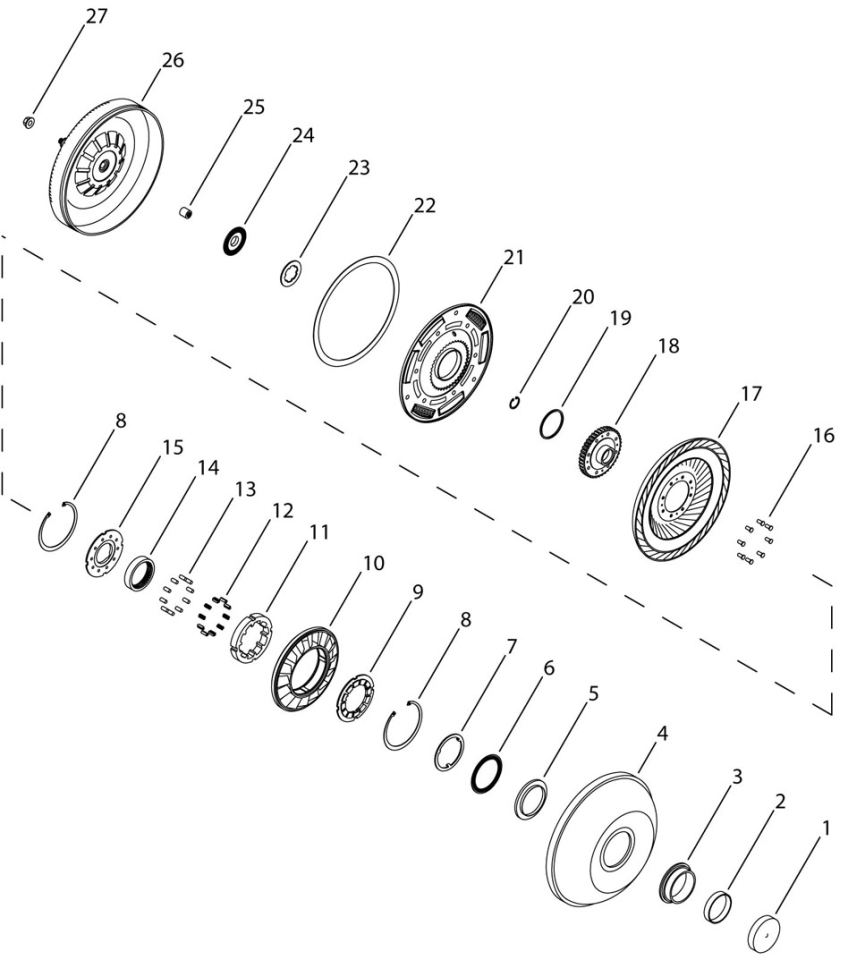 27
26
25
24
23
22
21
20
19
18
17
16
8
15
14
13
12
11
10
9
8
7
6
5
4
3
2
1