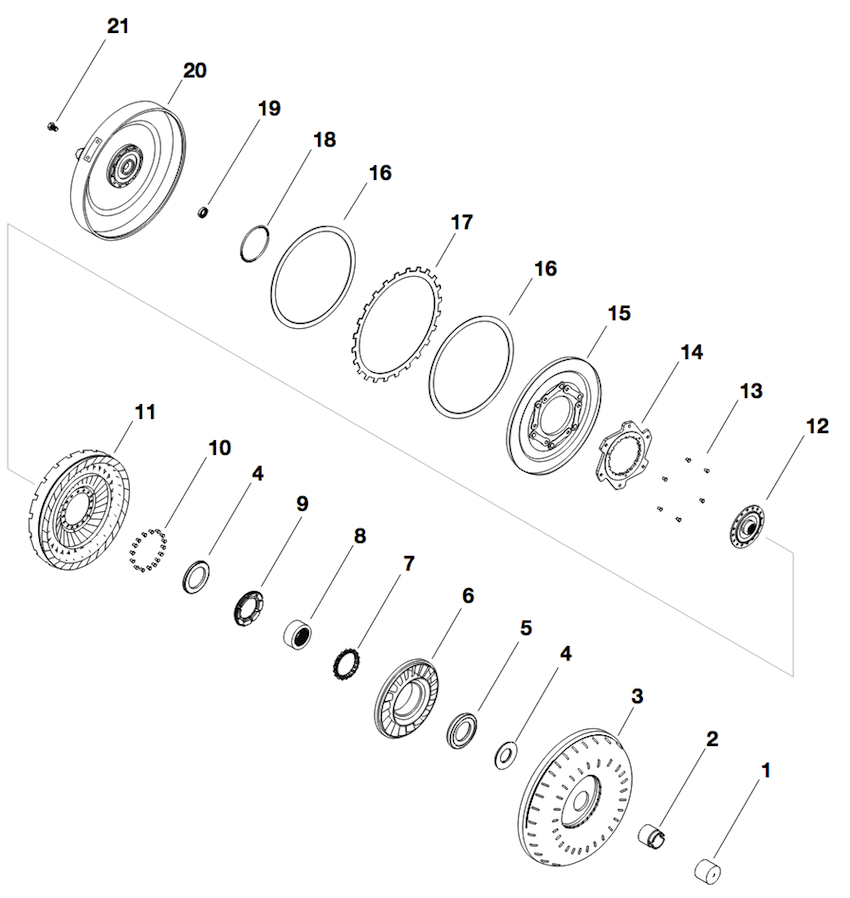 21
20
19
18
16
17
16
15
14
13
12
11
10
4
9
8
7
6
5
4
3
2
1