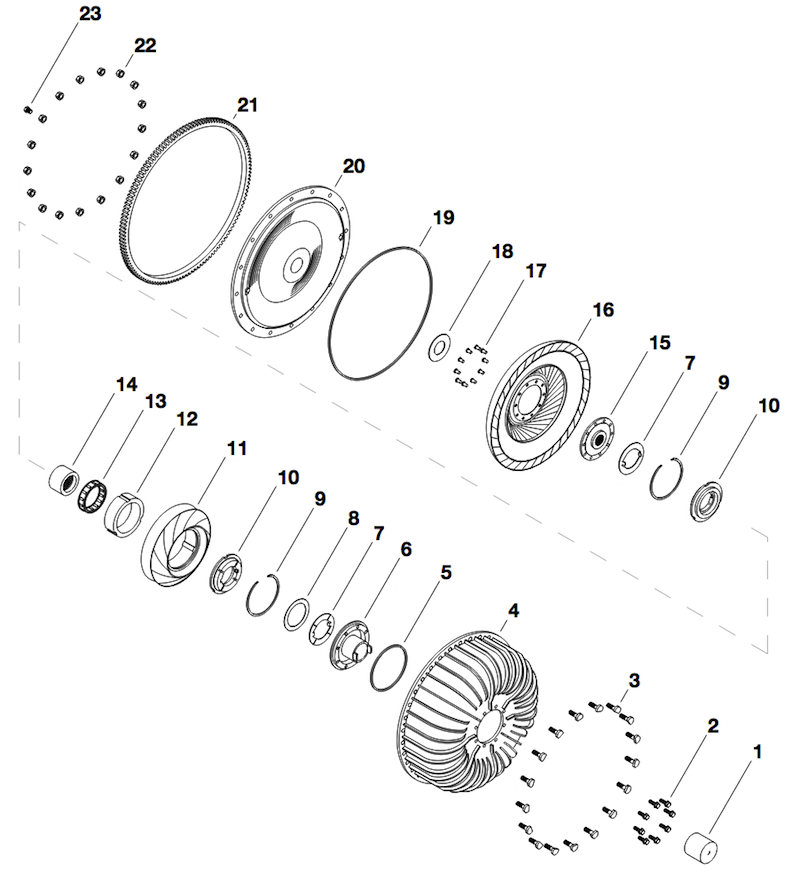 23
22
21
20
19
18
17
16
15
7
9
10
14
13
12
11
10
9
8
7
6
5
4
3
2
1