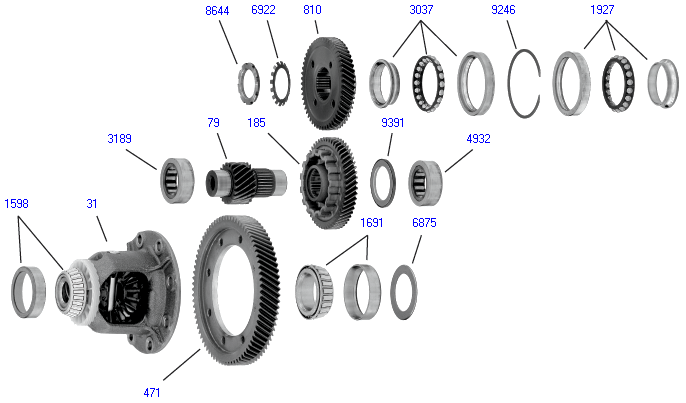 8644
6922
810
3037
9246
1927
3189
79
185
9391
4932
1598
31
1691
6875
471