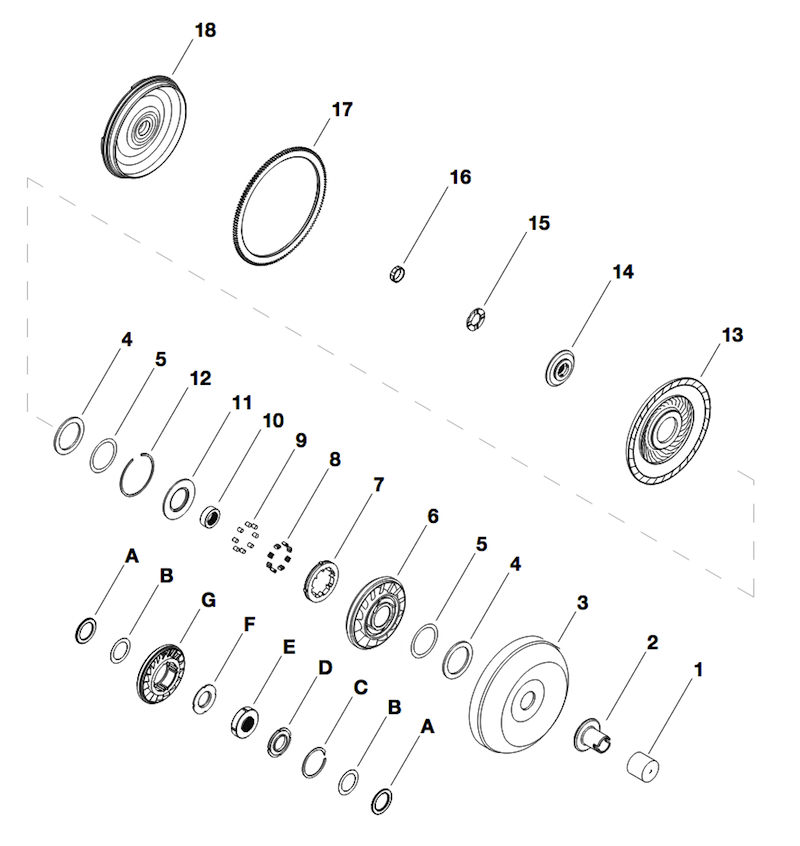 18
17
16
15
14
13
4
5
12
11
10
9
8
7
6
5
4
3
2
1
A
B
G
F
E
D
C
B
A