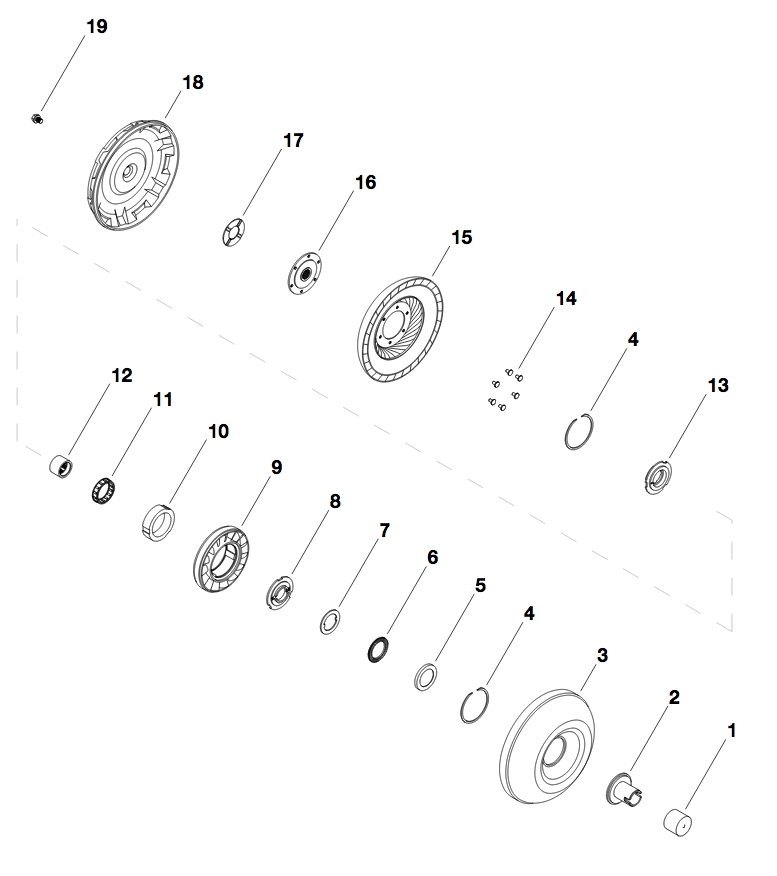 19
18
17
16
15
14
4
13
12
11
10
9
8
7
6
5
4
3
2
1