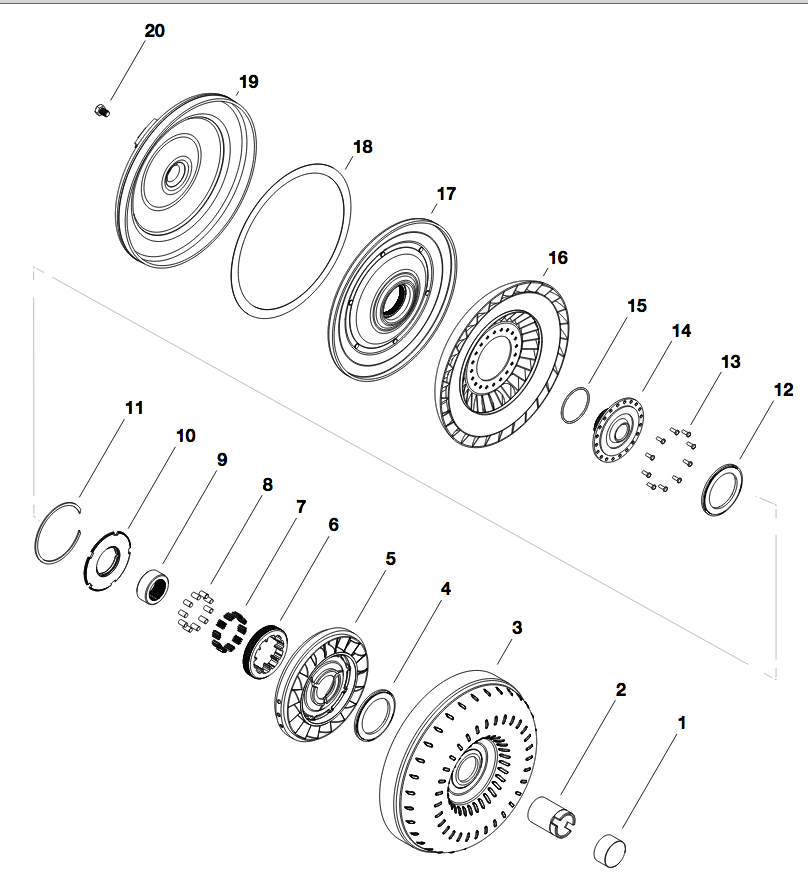 20
19
18
17
16
15
14
13
12
11
10
9
8
7
6
5
4
3
2
1