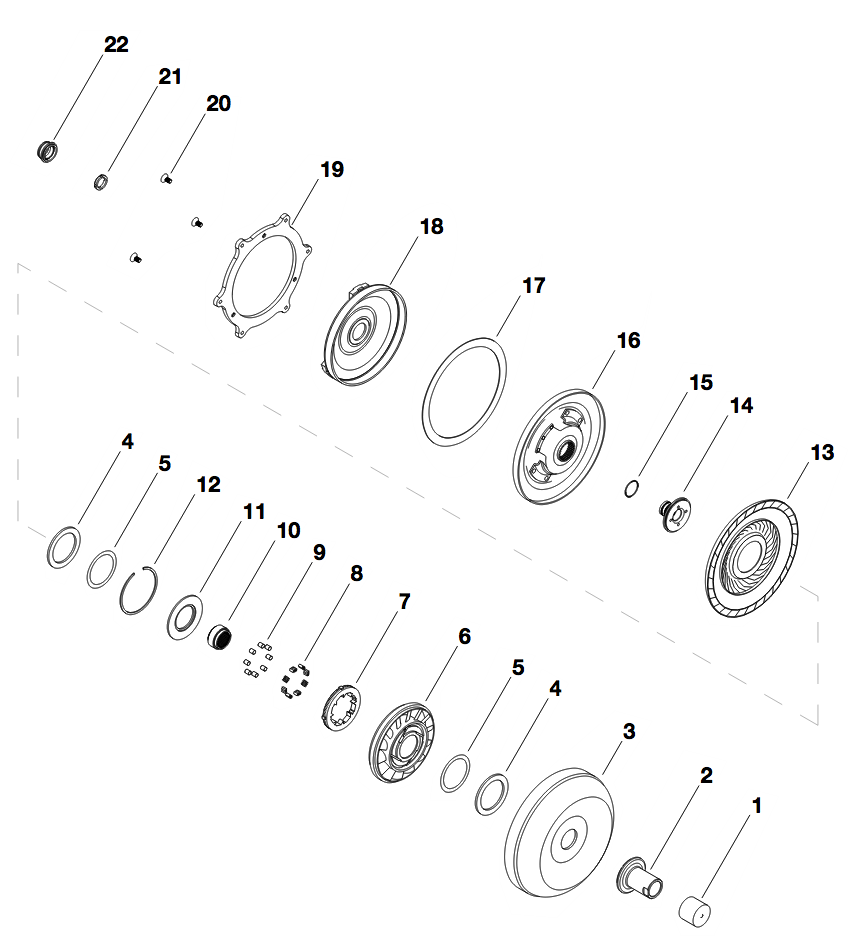 22
21
20
19
18
17
16
15
14
13
4
5
12
11
10
9
8
7
6
5
4
3
2
1